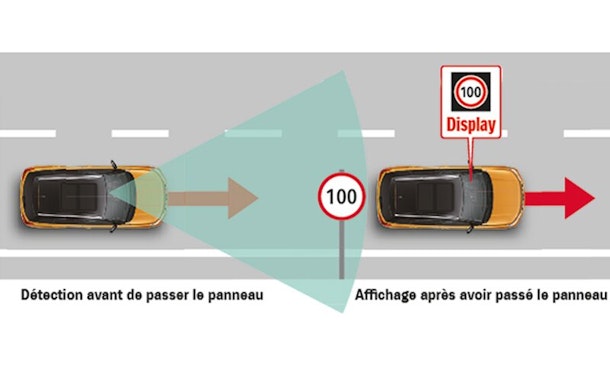 100
Display

100

Détection avant de passer le panneau

Affichage après avoir passé le panneau